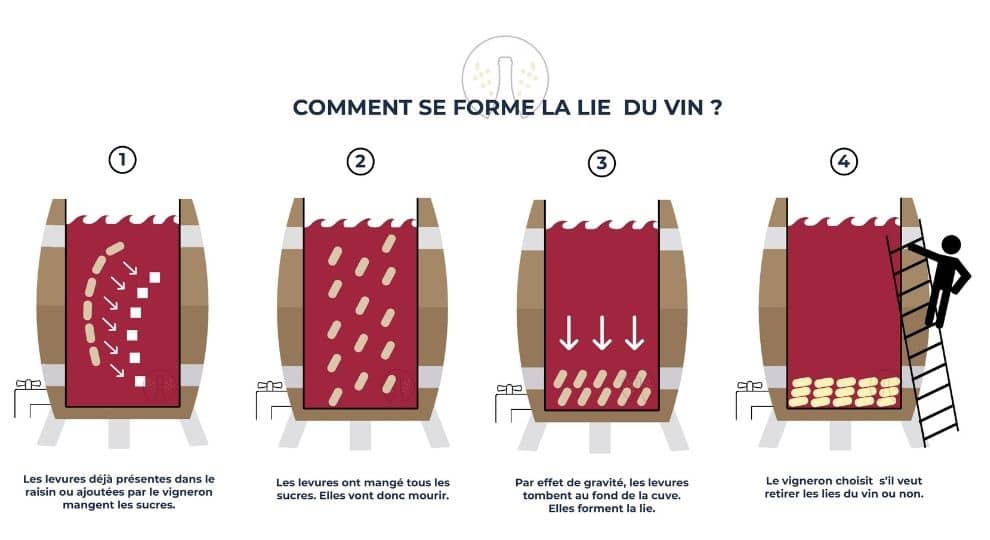 COMMENT SE FORME LA LIE DU VIN ?

1

Les levures déjà présentes dans le raisin ou ajoutées par le vigneron mangent les sucres.

2

Les levures ont mangé tous les sucres. Elles vont donc mourir.

3

Par effet de gravité, les levures tombent au fond de la cuve. Elles forment la lie.

4

Le vigneron choisit s'il veut retirer les lies du vin ou non.